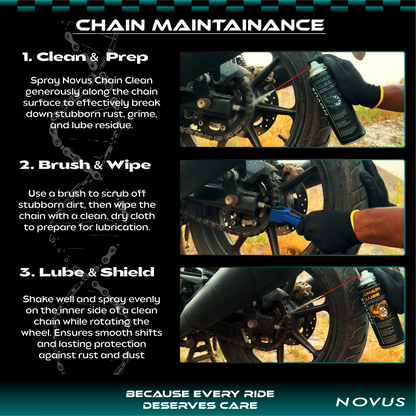 CHAIN MAINTAINANCE

1. Clean & Prep

Spray Novus Chain Clean generously along the chain surface to effectively break down stubborn rust, grime, and lube residue.

CHAIN CLEAN

NOVUS

2. Brush & Wipe

Use a brush to scrub off stubborn dirt, then wipe the chain with a clean, dry cloth to prepare for lubrication.

3. Lube & Shield

Shake well and spray evenly on the inner side of a clean chain while rotating the wheel. Ensures smooth shifts and lasting protection against rust and dust

CHAIN LUBE

BECAUSE EVERY RIDE DESERVES CARE

NOVUS